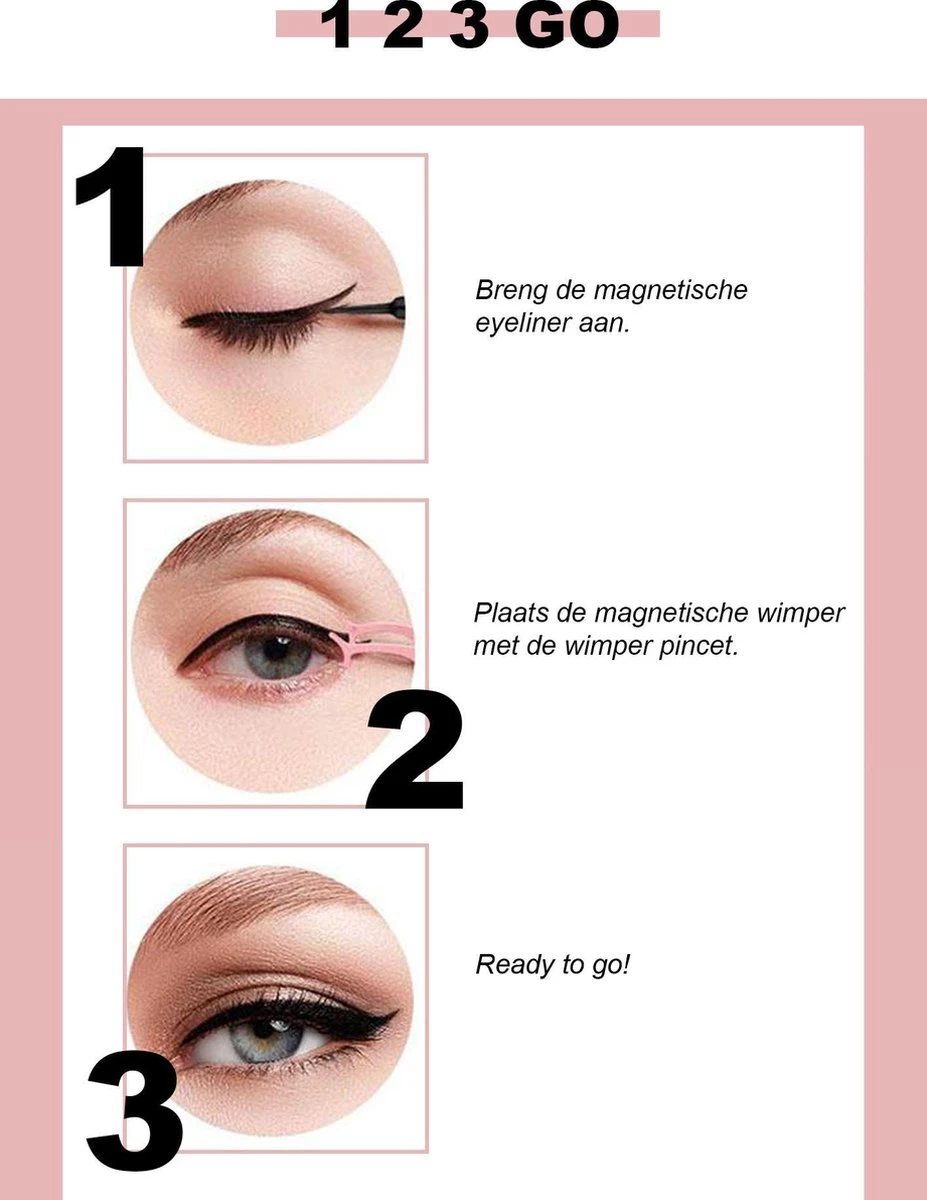 1 2 3 GO

1

Breng de magnetische eyeliner aan.

Plaats de magnetische wimper met de wimper pincet.

2

Ready to go!

3